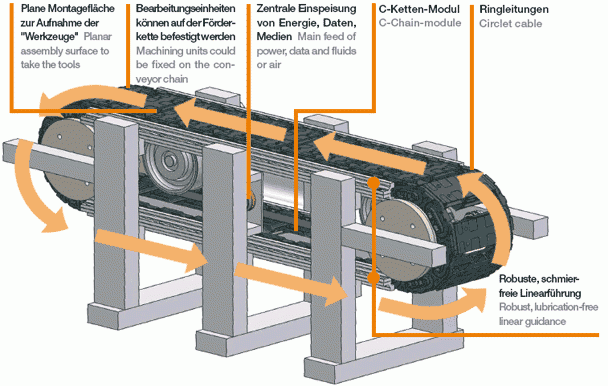 Plane Montagefläche zur Aufnahme der "Werkzeuge" Planar assembly surface to take the tools

Bearbeitungseinheiten können auf der Förderkette befestigt werden Machining units could be fixed on the conveyor chain

Zentrale Einspeisung von Energie, Daten, Medien Main feed of power, data and fluids or air

C-Ketten-Modul C-Chain-module

Ringleitungen Circlet cable

Robuste, schmierfreie Linearführung Robust, lubrication-free linear guidance